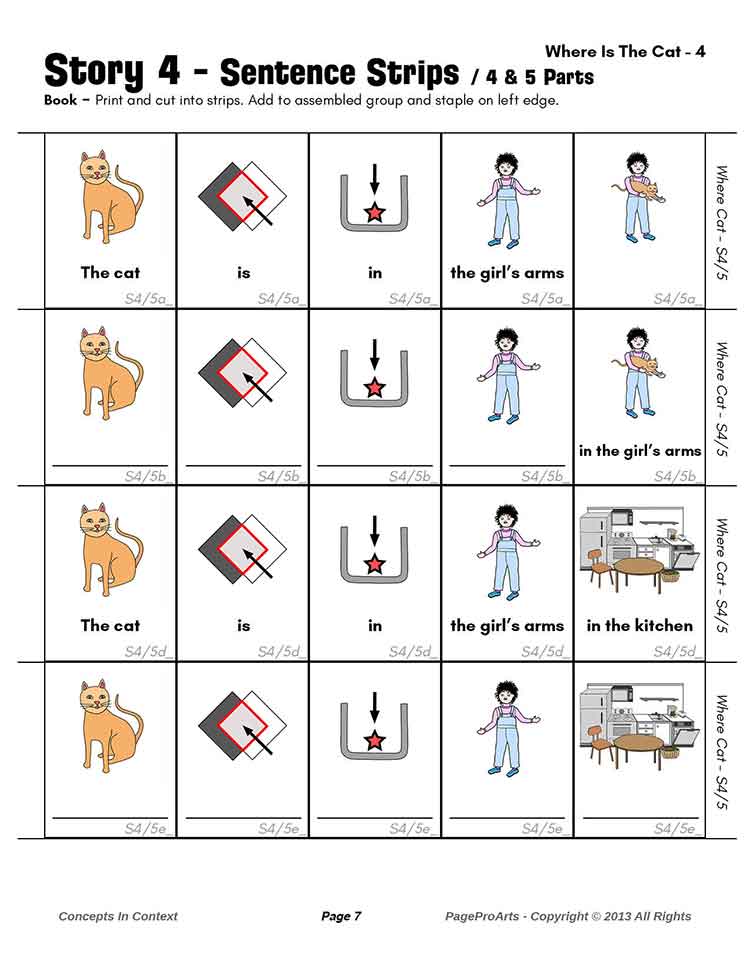 Where Is The Cat - 4

Story 4 - Sentence Strips / 4 & 5 Parts

Book – Print and cut into strips. Add to assembled group and staple on left edge.

| The cat S4/5a_ | is S4/5a_ | in S4/5a_ | the girl's arms S4/5a_ | S4/5a_ | Where Cat - S4/5 |
|---|---|---|---|---|---|
| S4/5b_ | S4/5b_ | S4/5b_ | S4/5b_ | in the girl's arms S4/5b_ | Where Cat - S4/5 |
| The cat S4/5d_ | is S4/5d_ | in S4/5d_ | the girl's arms S4/5d_ | in the kitchen S4/5d_ | Where Cat - S4/5 |
| S4/5e_ | S4/5e_ | S4/5e_ | S4/5e_ | S4/5e_ | Where Cat - S4/5 |

Concepts In Context Page 7 PageProArts - Copyright © 2013 All Rights