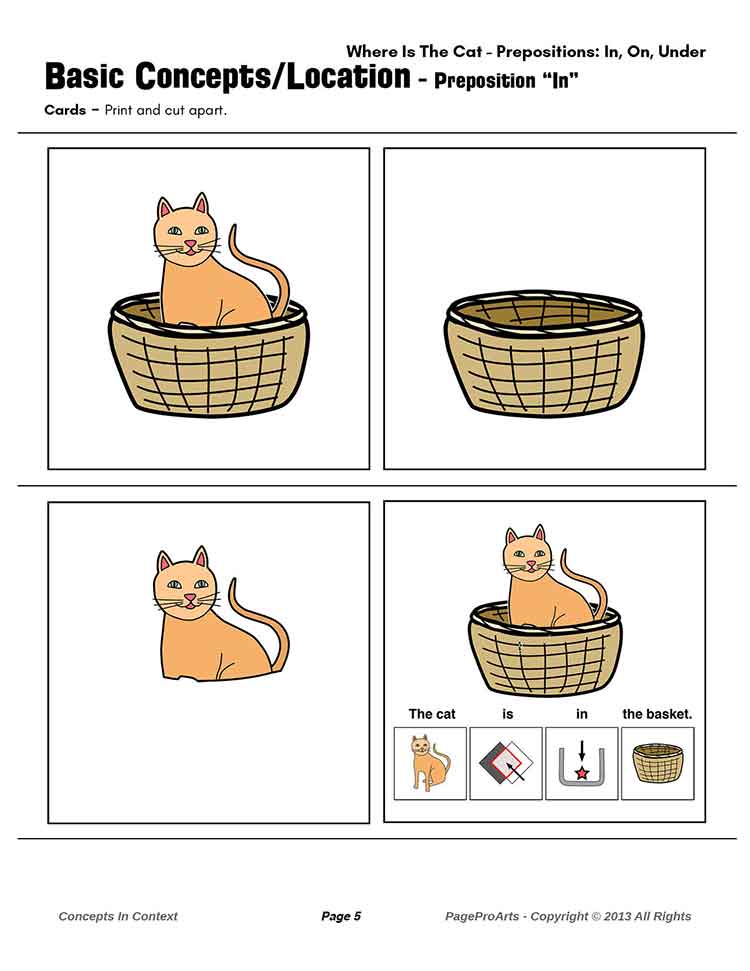 Where Is The Cat - Prepositions: In, On, Under

Basic Concepts/Location - Preposition "In"

Cards - Print and cut apart.

The cat is in the basket.

Concepts In Context Page 5 PageProArts - Copyright © 2013 All Rights